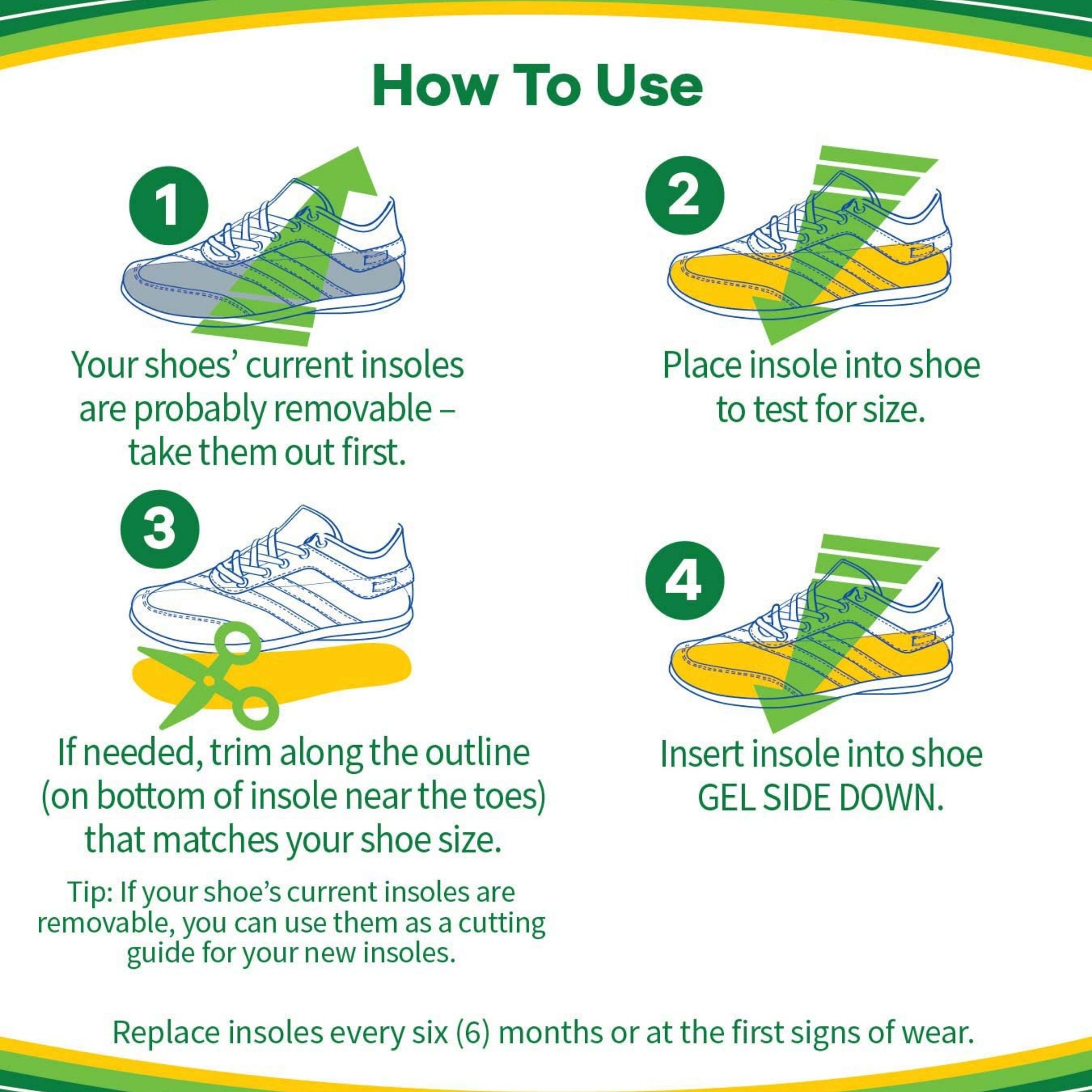 How To Use

1

Your shoes' current insoles are probably removable – take them out first.

2

Place insole into shoe to test for size.

3

If needed, trim along the outline (on bottom of insole near the toes) that matches your shoe size.

Tip: If your shoe's current insoles are removable, you can use them as a cutting guide for your new insoles.

4

Insert insole into shoe GEL SIDE DOWN.

Replace insoles every six (6) months or at the first signs of wear.