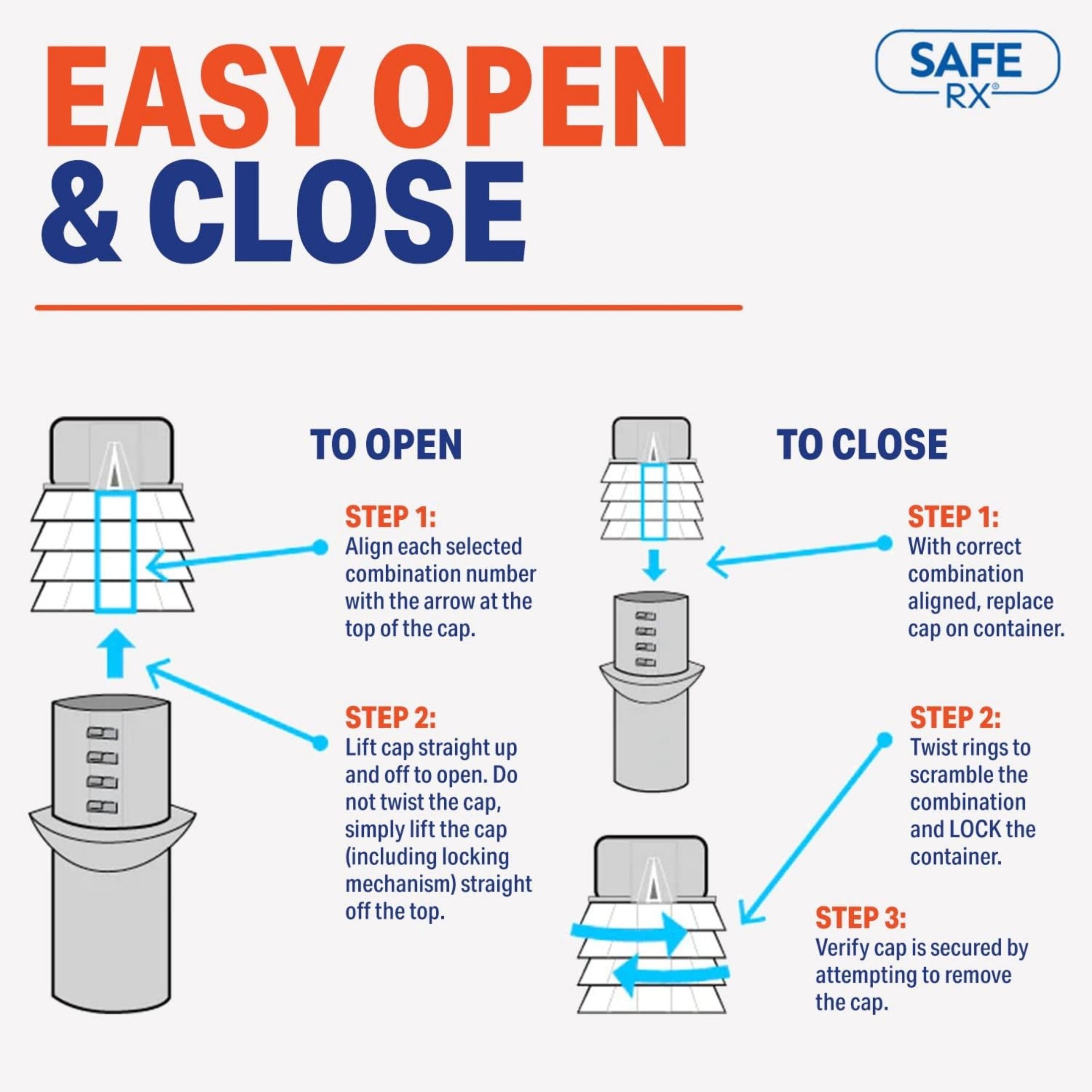 EASY OPEN & CLOSE

SAFE RX®

TO OPEN

STEP 1:
Align each selected combination number with the arrow at the top of the cap.

STEP 2:
Lift cap straight up and off to open. Do not twist the cap, simply lift the cap (including locking mechanism) straight off the top.

TO CLOSE

STEP 1:
With correct combination aligned, replace cap on container.

STEP 2:
Twist rings to scramble the combination and LOCK the container.

STEP 3:
Verify cap is secured by attempting to remove the cap.