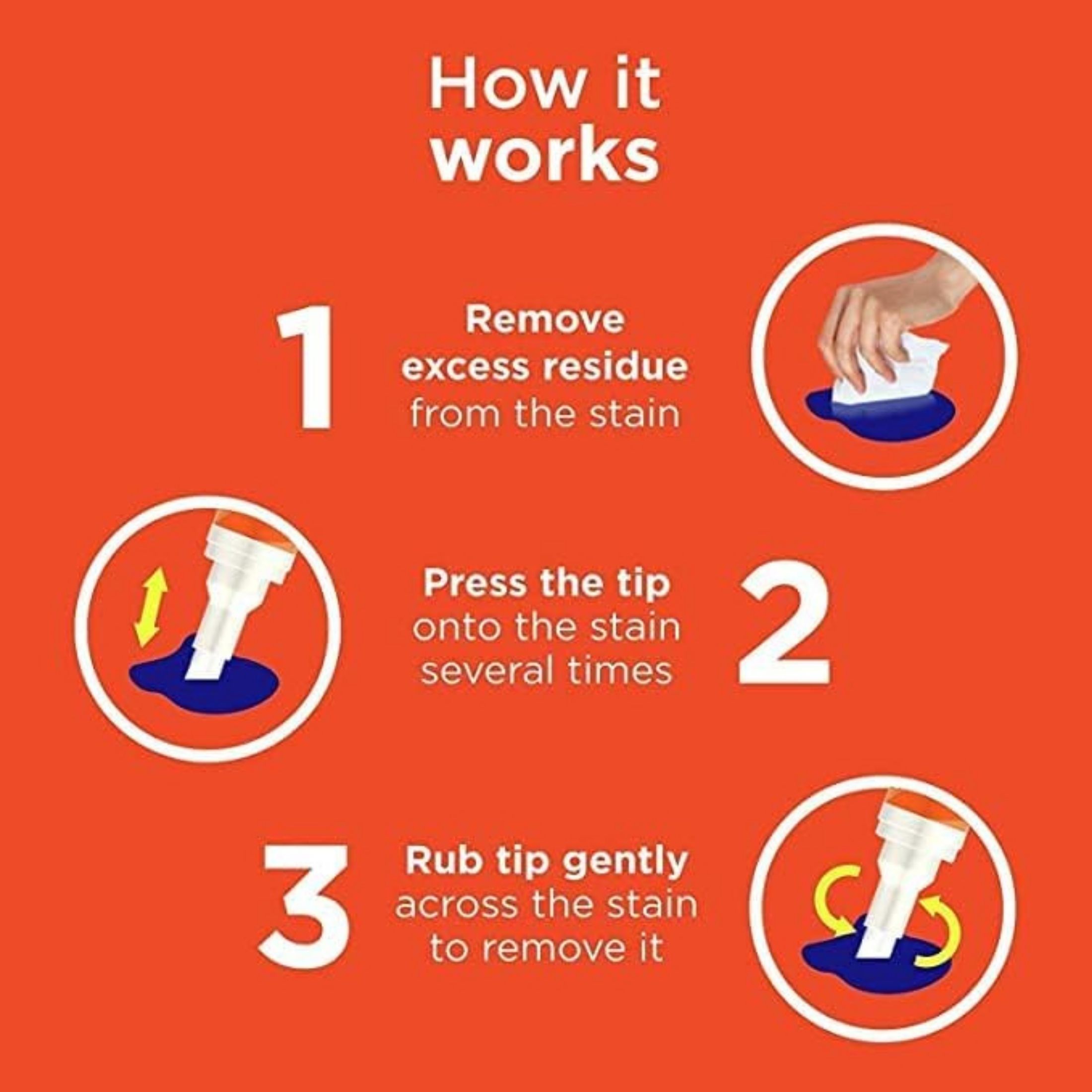 How it works

1 Remove excess residue from the stain

Press the tip onto the stain several times 2

3 Rub tip gently across the stain to remove it