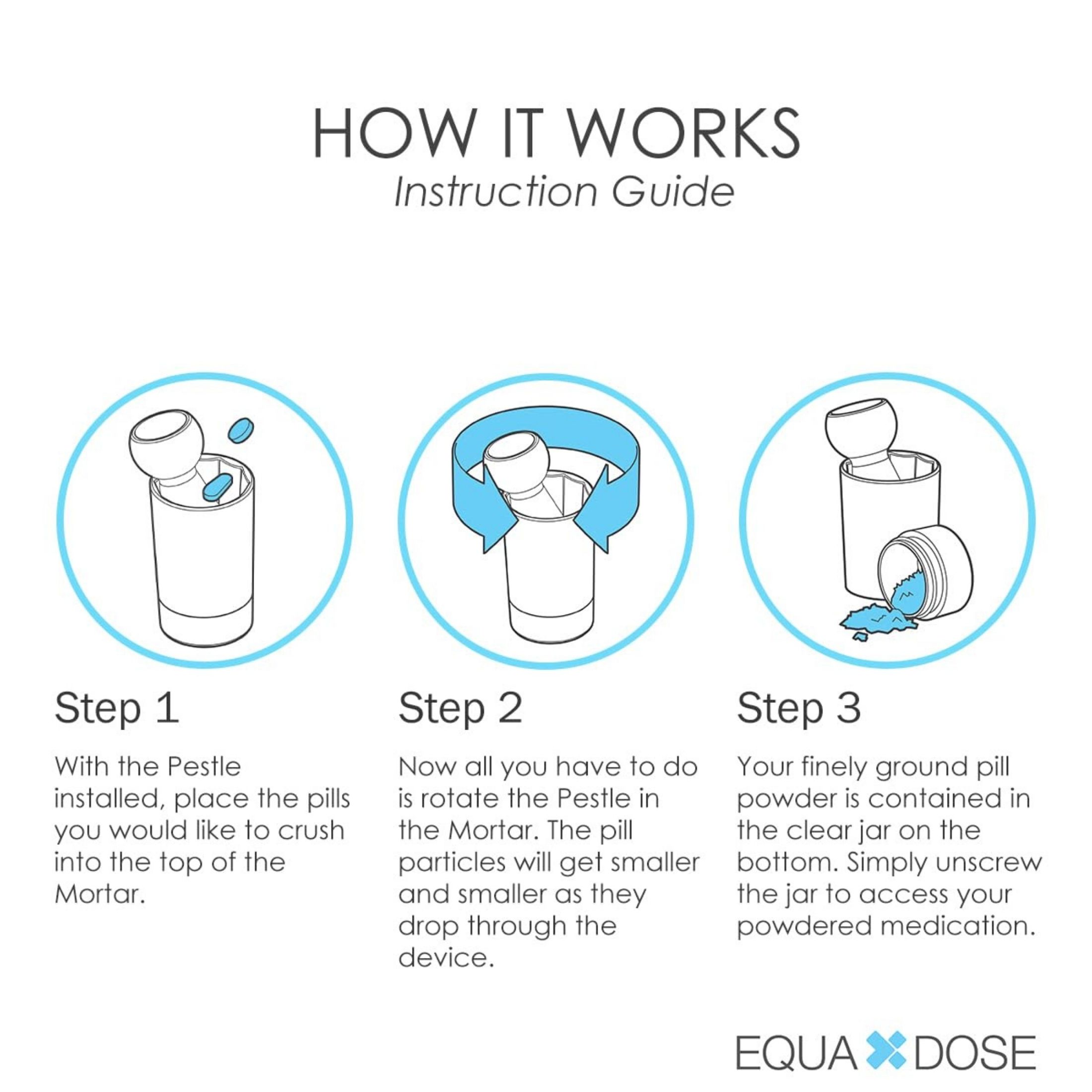 HOW IT WORKS
Instruction Guide

Step 1

With the Pestle installed, place the pills you would like to crush into the top of the Mortar.

Step 2

Now all you have to do is rotate the Pestle in the Mortar. The pill particles will get smaller and smaller as they drop through the device.

Step 3

Your finely ground pill powder is contained in the clear jar on the bottom. Simply unscrew the jar to access your powdered medication.

EQUA DOSE