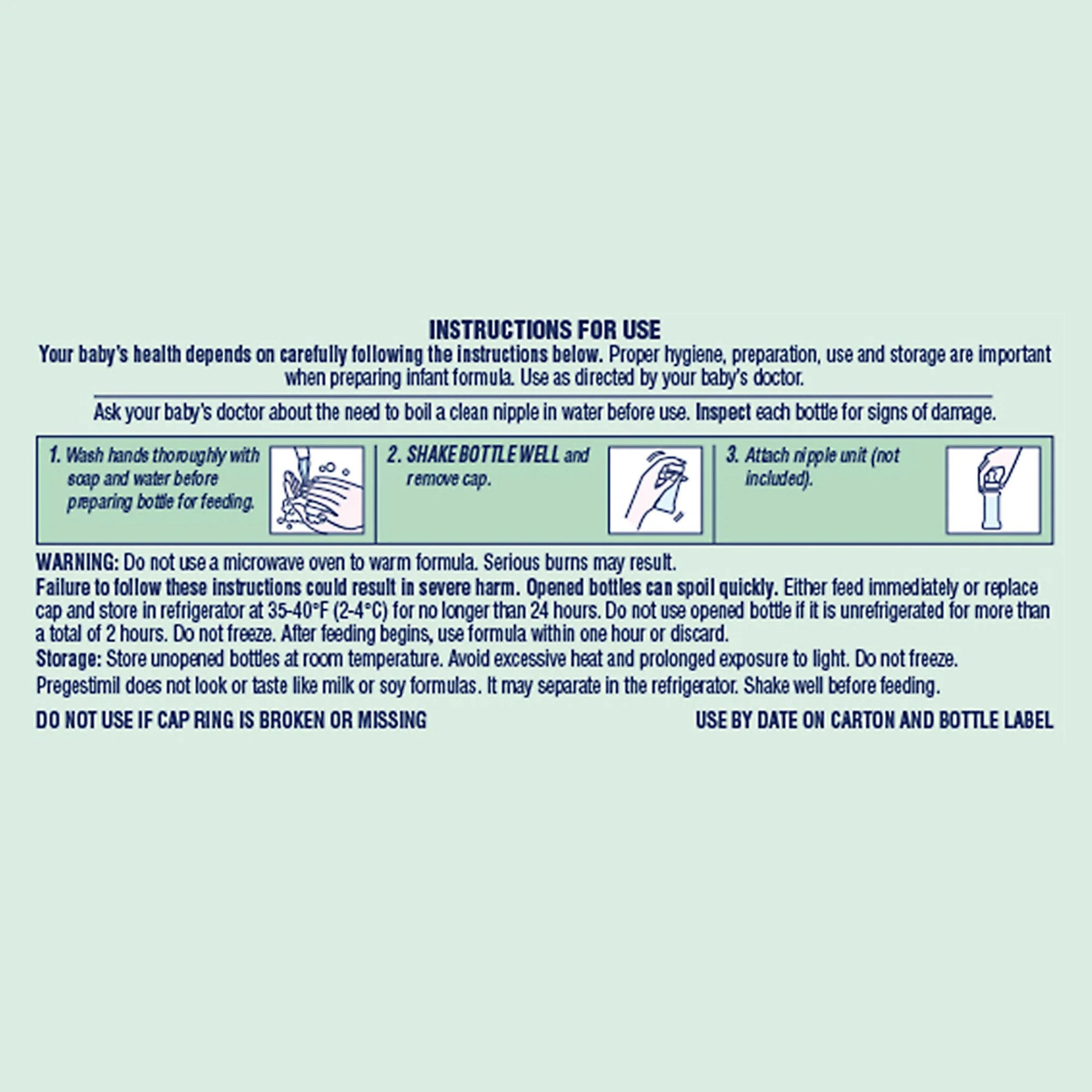 INSTRUCTIONS FOR USE

Your baby's health depends on carefully following the instructions below. Proper hygiene, preparation, use and storage are important when preparing infant formula. Use as directed by your baby's doctor.

Ask your baby's doctor about the need to boil a clean nipple in water before use. Inspect each bottle for signs of damage.

1. Wash hands thoroughly with soap and water before preparing bottle for feeding.

2. SHAKE BOTTLE WELL and remove cap.

3. Attach nipple unit (not included).

WARNING: Do not use a microwave oven to warm formula. Serious burns may result.

Failure to follow these instructions could result in severe harm. Opened bottles can spoil quickly. Either feed immediately or replace cap and store in refrigerator at 35-40°F (2-4°C) for no longer than 24 hours. Do not use opened bottle if it is unrefrigerated for more than a total of 2 hours. Do not freeze. After feeding begins, use formula within one hour or discard.

Storage: Store unopened bottles at room temperature. Avoid excessive heat and prolonged exposure to light. Do not freeze.

Pregestimil does not look or taste like milk or soy formulas. It may separate in the refrigerator. Shake well before feeding.

DO NOT USE IF CAP RING IS BROKEN OR MISSING

USE BY DATE ON CARTON AND BOTTLE LABEL