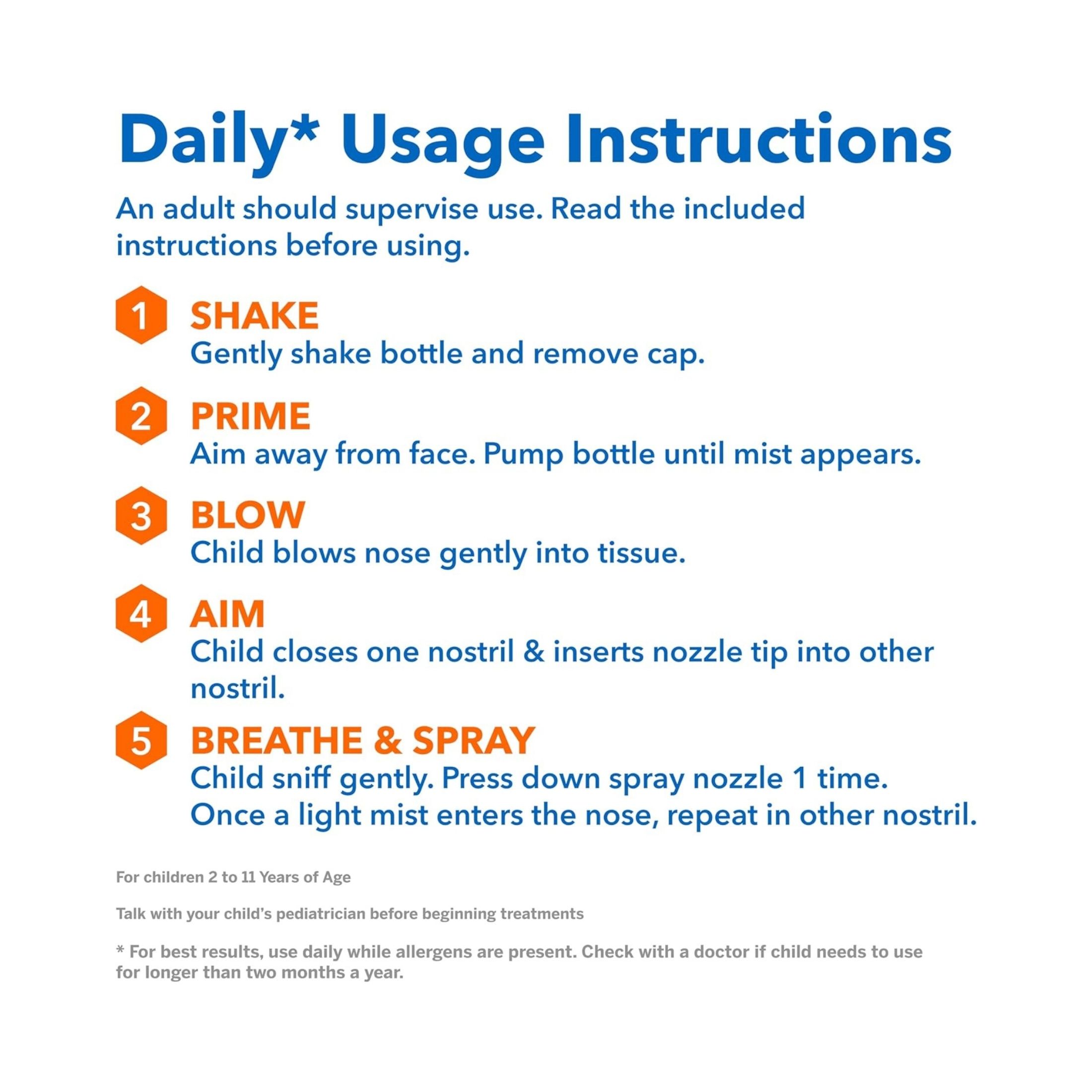 Daily* Usage Instructions

An adult should supervise use. Read the included instructions before using.

1 SHAKE
Gently shake bottle and remove cap.

2 PRIME
Aim away from face. Pump bottle until mist appears.

3 BLOW
Child blows nose gently into tissue.

4 AIM
Child closes one nostril & inserts nozzle tip into other nostril.

5 BREATHE & SPRAY
Child sniff gently. Press down spray nozzle 1 time. Once a light mist enters the nose, repeat in other nostril.

For children 2 to 11 Years of Age

Talk with your child's pediatrician before beginning treatments

* For best results, use daily while allergens are present. Check with a doctor if child needs to use for longer than two months a year.