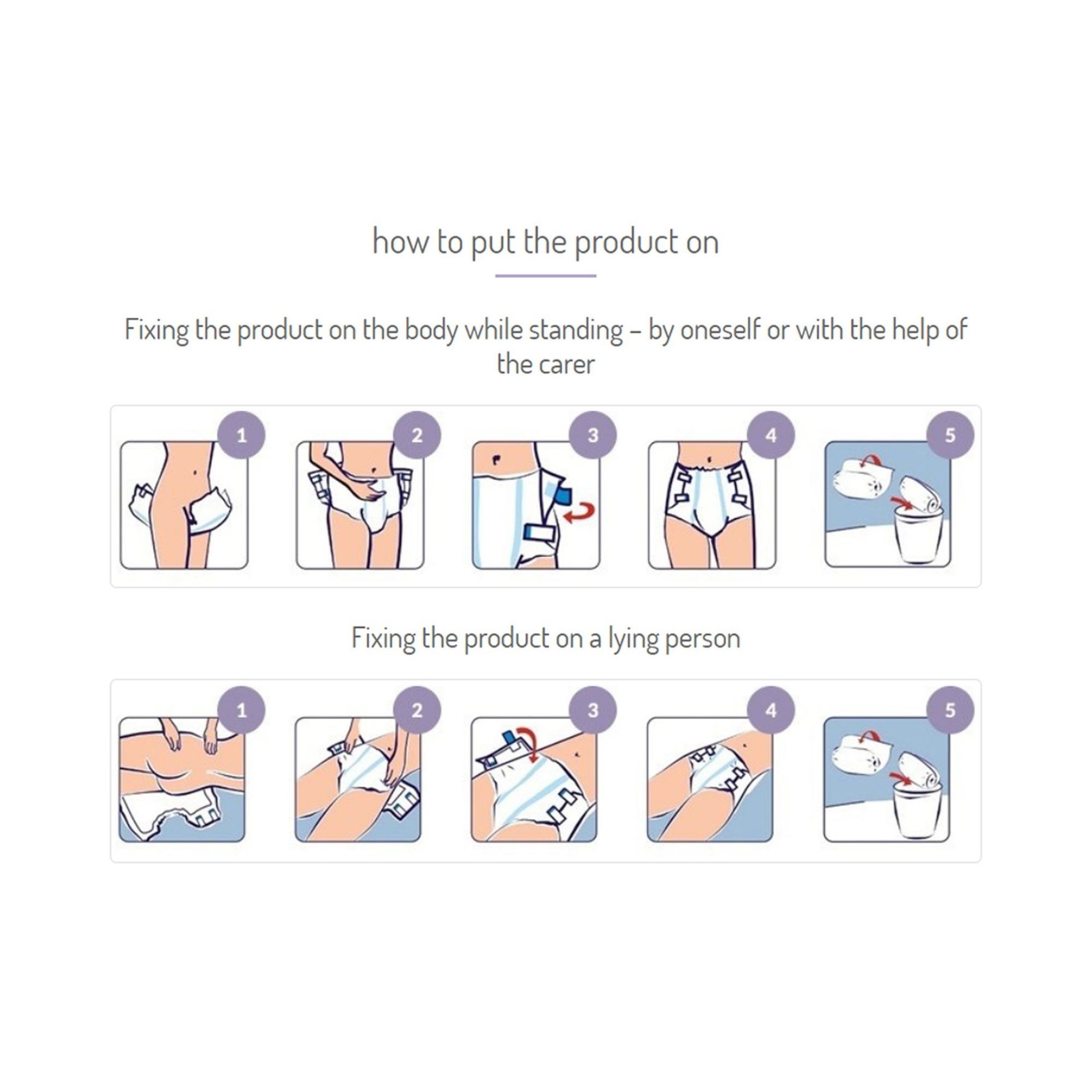 how to put the product on

Fixing the product on the body while standing – by oneself or with the help of the carer

1 2 3 4 5

Fixing the product on a lying person

1 2 3 4 5