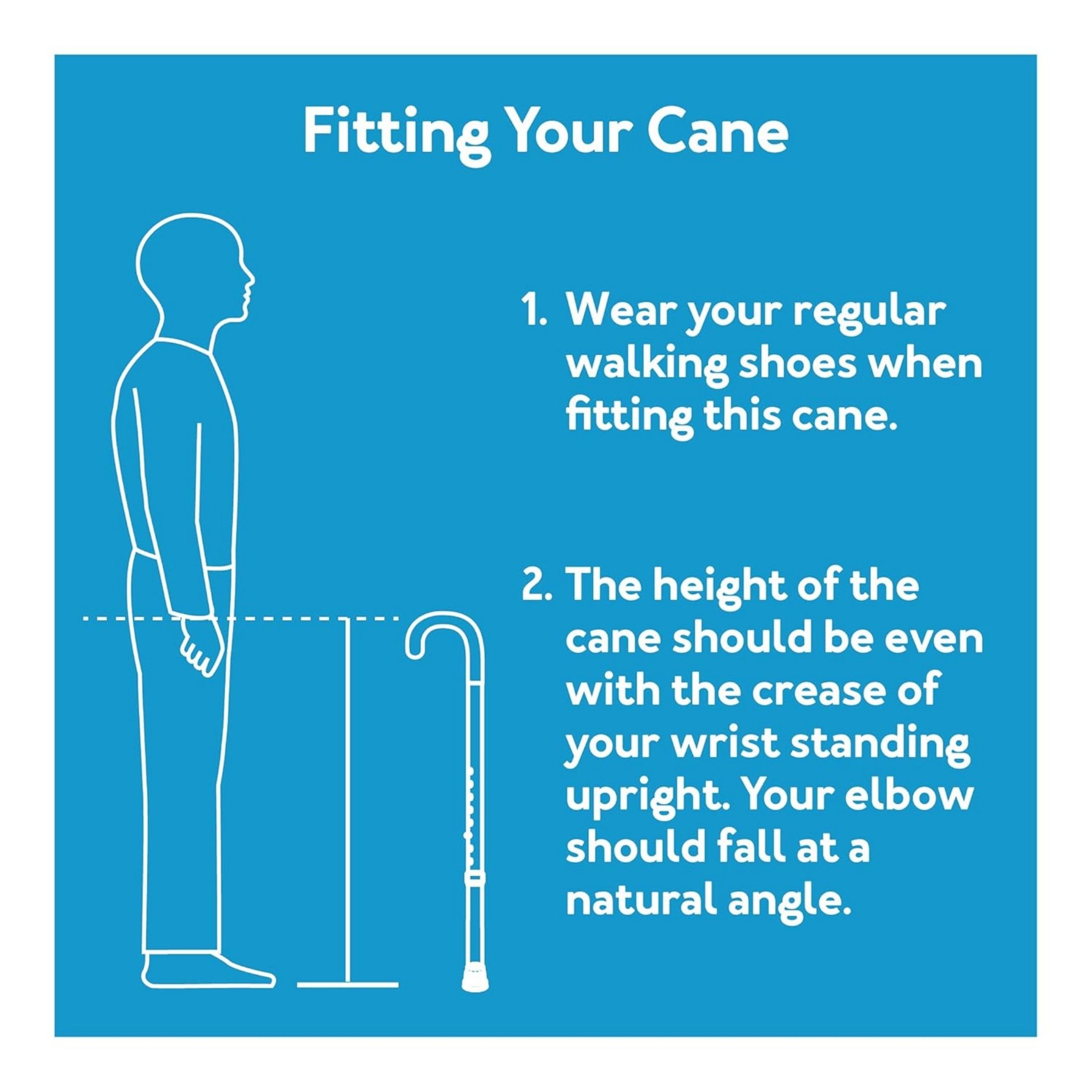 Fitting Your Cane

1. Wear your regular walking shoes when fitting this cane.

2. The height of the cane should be even with the crease of your wrist standing upright. Your elbow should fall at a natural angle.